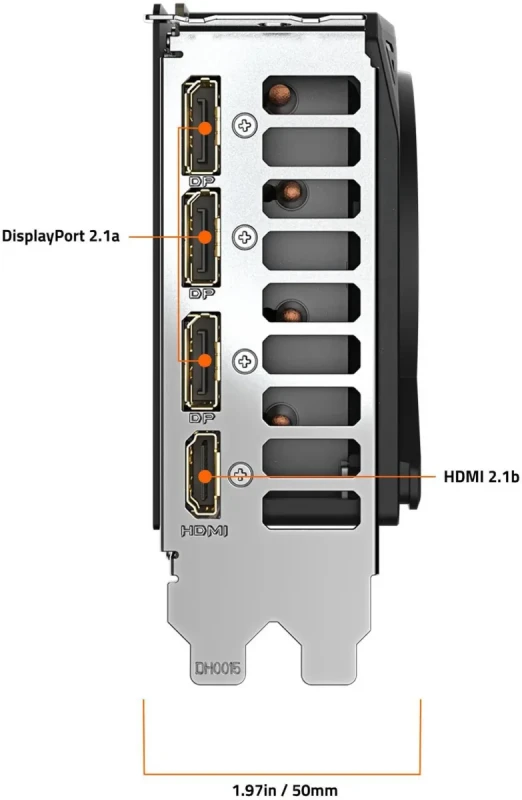 DP
DisplayPort 2.1a
DP
DP
HDMI 2.1b
HDMI
DH0015
1.97in / 50mm