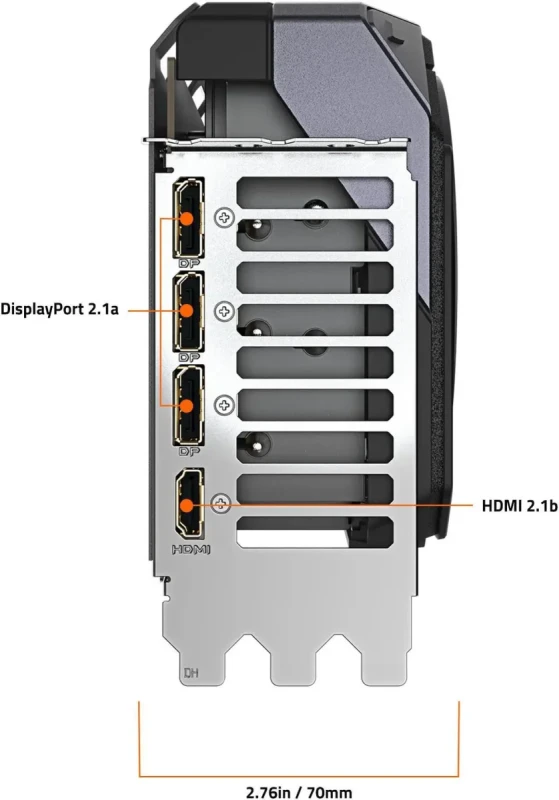 DP

DisplayPort 2.1a

DP

HDMI 2.1b

HDMI

DH

2.76in / 70mm